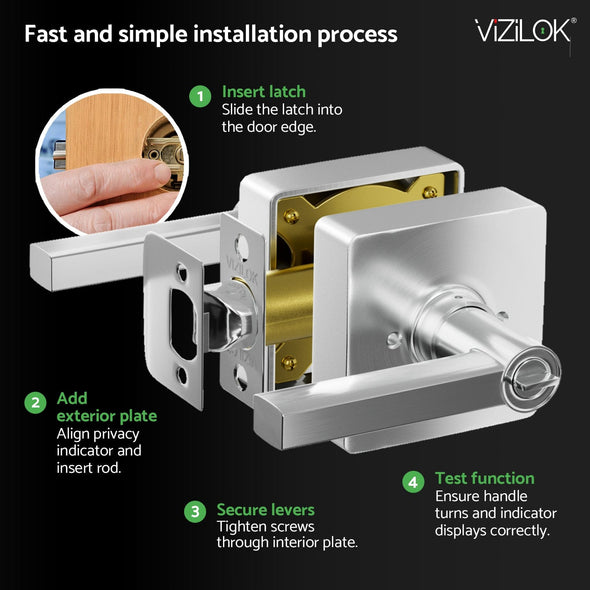 Fast and simple installation process

ViZiLOK®

1 Insert latch
Slide the latch into the door edge.

ViZiLOK

2 Add exterior plate
Align privacy indicator and insert rod.

3 Secure levers
Tighten screws through interior plate.

4 Test function
Ensure handle turns and indicator displays correctly.